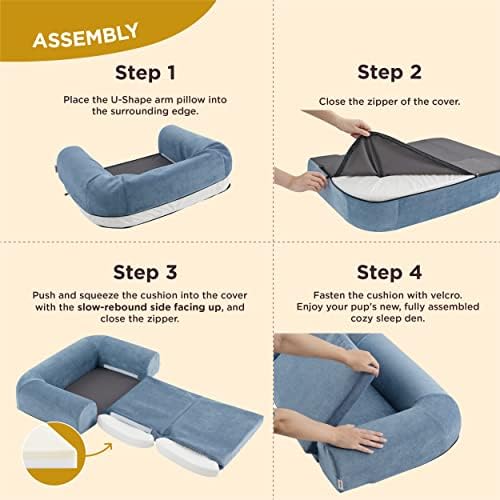 ASSEMBLY

Step 1

Place the U-Shape arm pillow into the surrounding edge.

Step 2

Close the zipper of the cover.

Step 3

Push and squeeze the cushion into the cover with the slow-rebound side facing up, and close the zipper.

Step 4

Fasten the cushion with velcro. Enjoy your pup's new, fully assembled cozy sleep den.