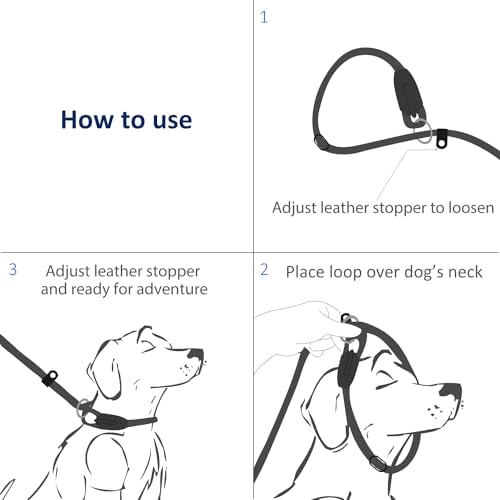 How to use

1

Adjust leather stopper to loosen

3 Adjust leather stopper and ready for adventure

2 Place loop over dog's neck