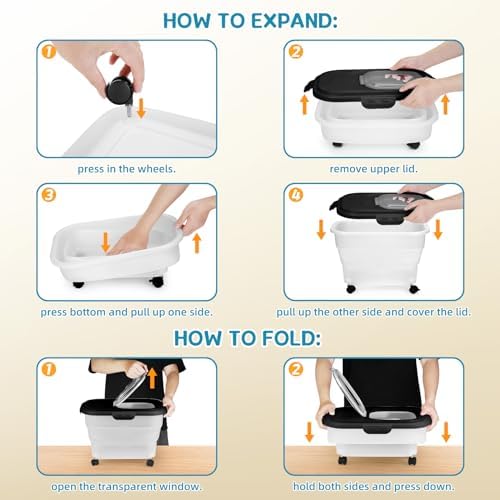 HOW TO EXPAND:

1

press in the wheels.

2

remove upper lid.

3

press bottom and pull up one side.

4

pull up the other side and cover the lid.

HOW TO FOLD:

1

open the transparent window.

2

hold both sides and press down.